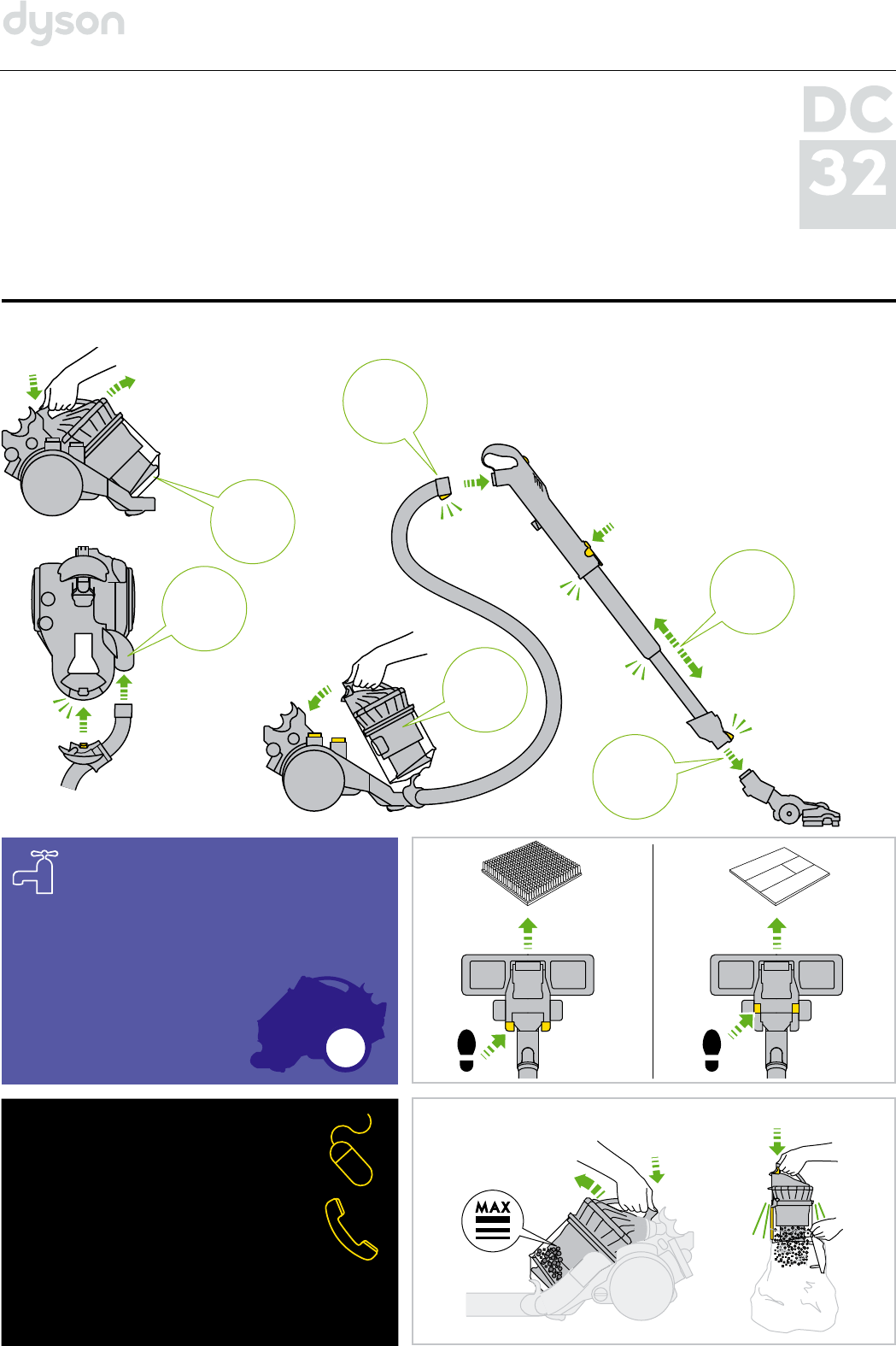 dyson

DC
32

MAX